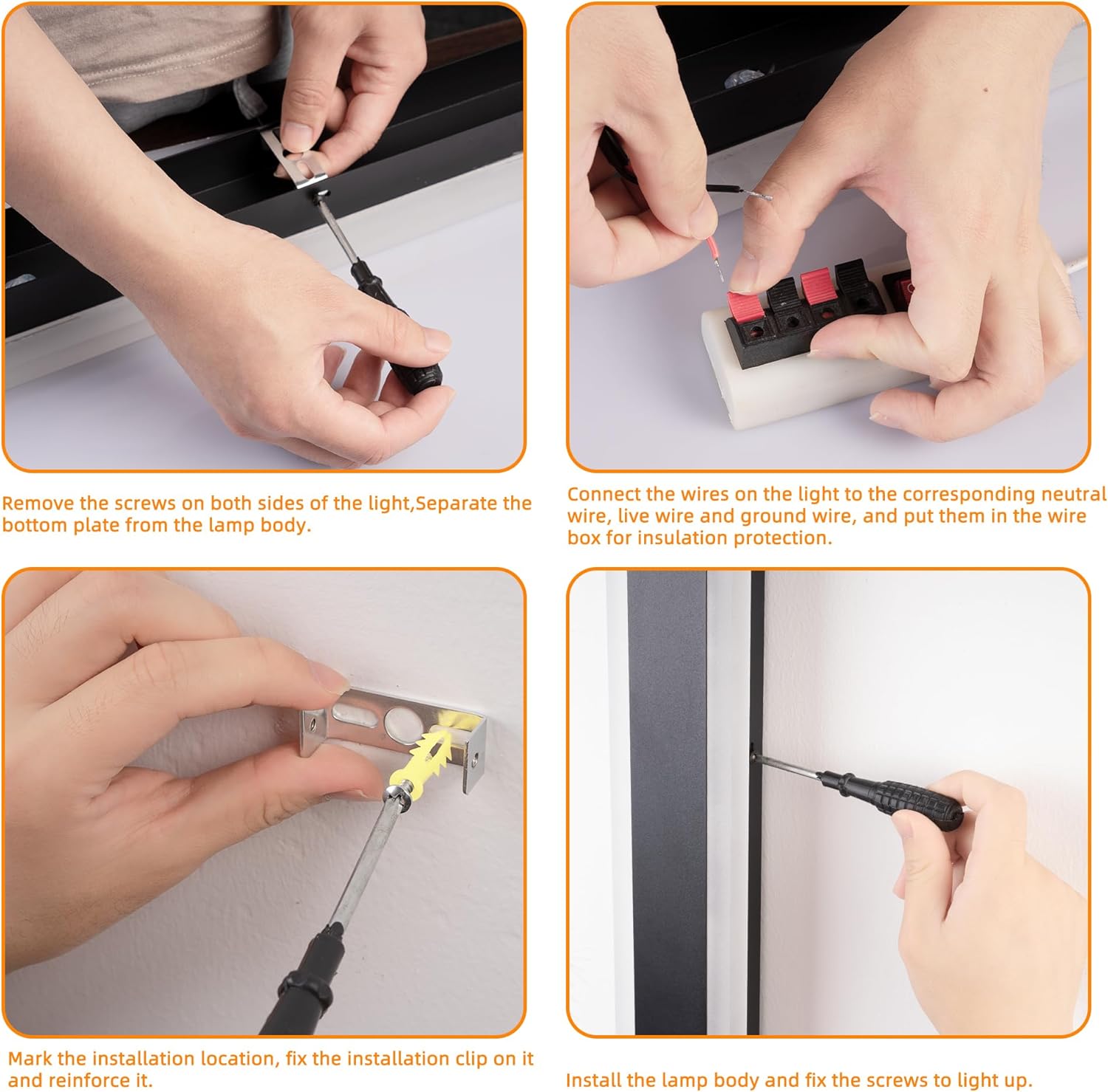 Remove the screws on both sides of the light,Separate the bottom plate from the lamp body.

Connect the wires on the light to the corresponding neutral wire, live wire and ground wire, and put them in the wire box for insulation protection.

Mark the installation location, fix the installation clip on it and reinforce it.

Install the lamp body and fix the screws to light up.