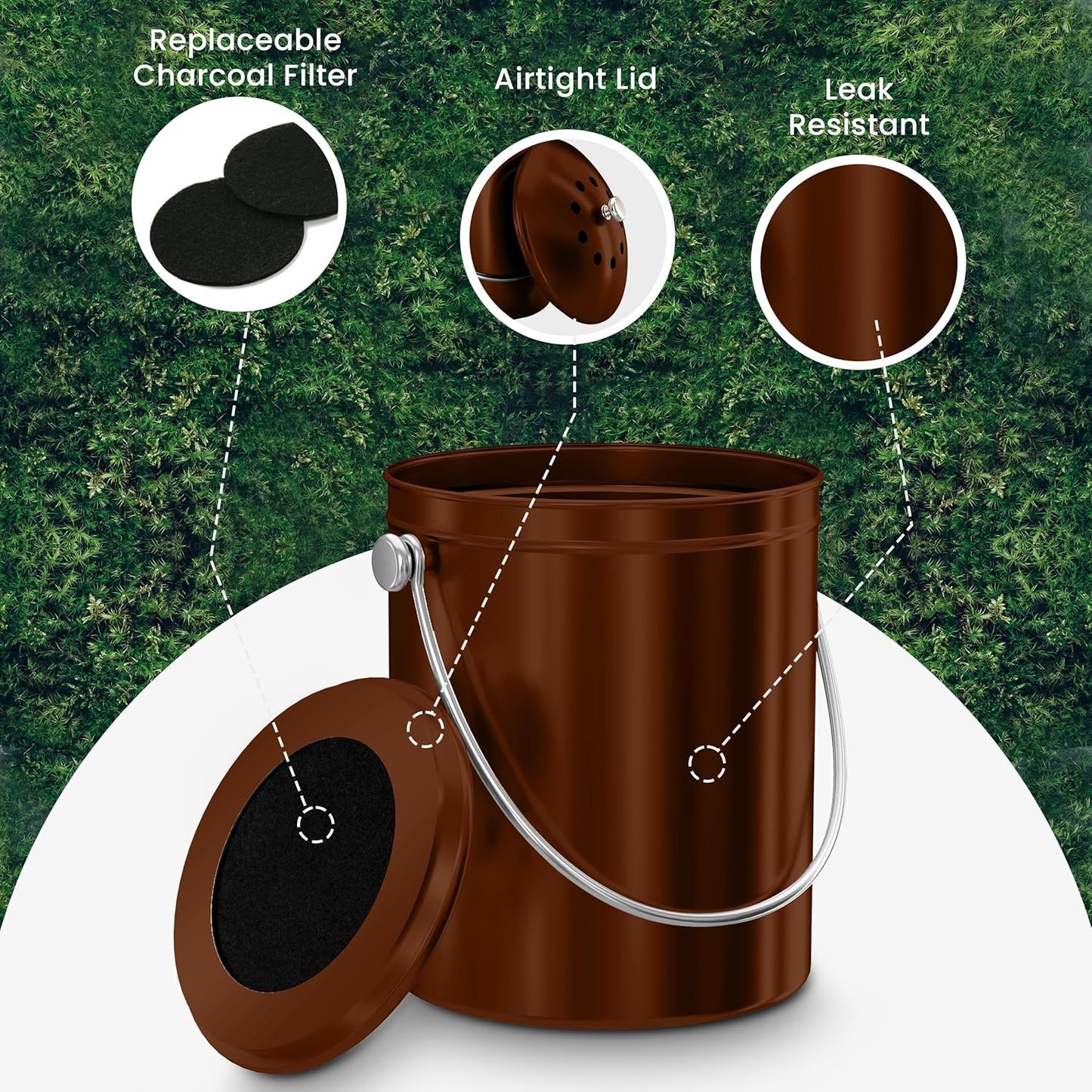 Replaceable Charcoal Filter

Airtight Lid

Leak Resistant